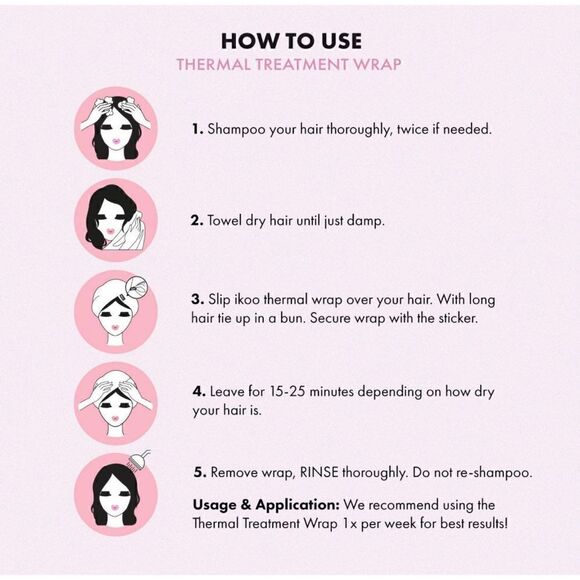 HOW TO USE
THERMAL TREATMENT WRAP

1. Shampoo your hair thoroughly, twice if needed.

2. Towel dry hair until just damp.

3. Slip ikoo thermal wrap over your hair. With long hair tie up in a bun. Secure wrap with the sticker.

4. Leave for 15-25 minutes depending on how dry your hair is.

5. Remove wrap, RINSE thoroughly. Do not re-shampoo.

Usage & Application: We recommend using the Thermal Treatment Wrap 1x per week for best results!